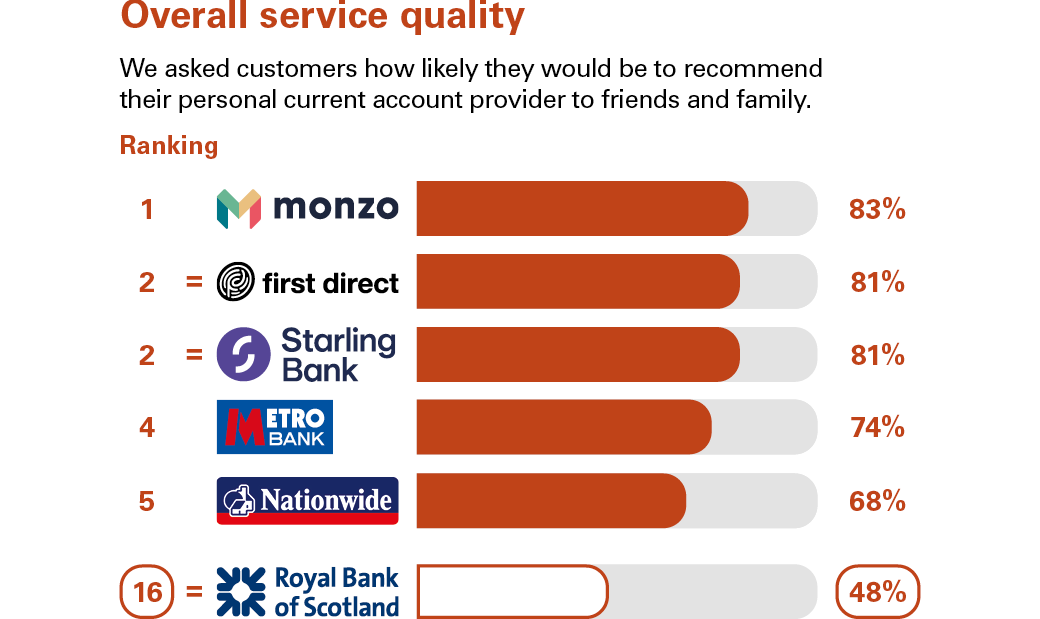 Overall service quality

We asked customers how likely they would be to recommend their personal current account provider to friends and family.

Ranking

1 monzo 83%

2 = first direct 81%

2 = Starling Bank 81%

4 METRO BANK 74%

5 Nationwide 68%

16 = Royal Bank of Scotland 48%