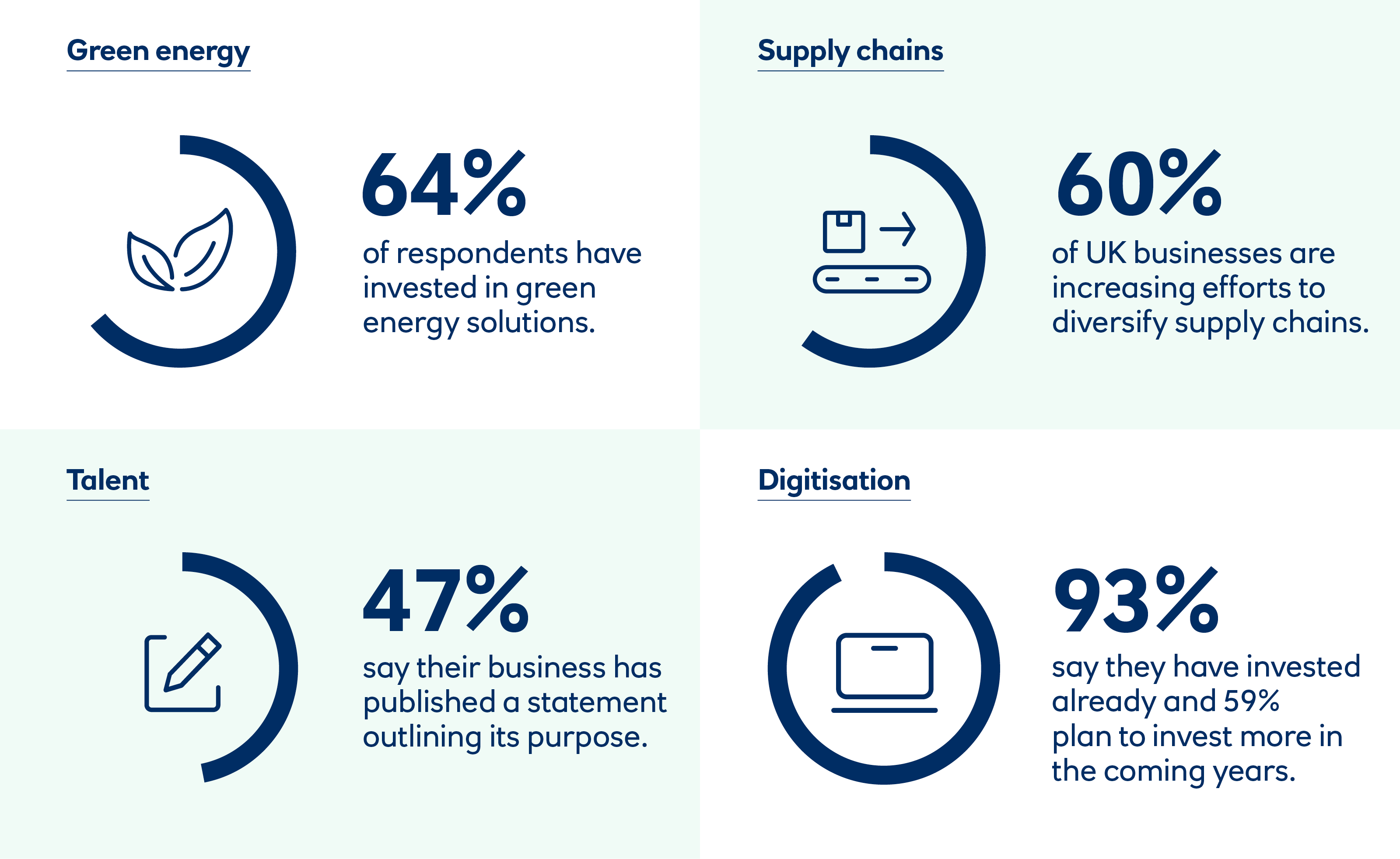 Green energy

64%

of respondents have invested in green energy solutions.

Supply chains

60%

of UK businesses are increasing efforts to diversify supply chains.

Talent

47%

say their business has published a statement outlining its purpose.

Digitisation

93%

say they have invested already and 59% plan to invest more in the coming years.